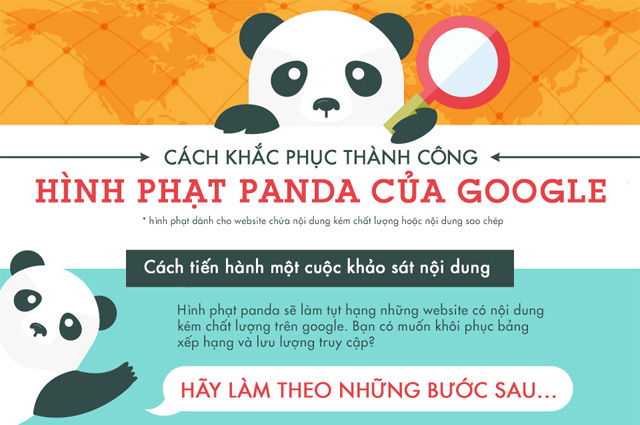 CÁCH KHẮC PHỤC THÀNH CÔNG
HÌNH PHẠT PANDA CỦA GOOGLE

* hình phạt dành cho website chứa nội dung kém chất lượng hoặc nội dung sao chép

Cách tiến hành một cuộc khảo sát nội dung

Hình phạt panda sẽ làm tụt hạng những website có nội dung kém chất lượng trên google. Bạn có muốn khôi phục bảng xếp hạng và lưu lượng truy cập?

HÃY LÀM THEO NHỮNG BƯỚC SAU...